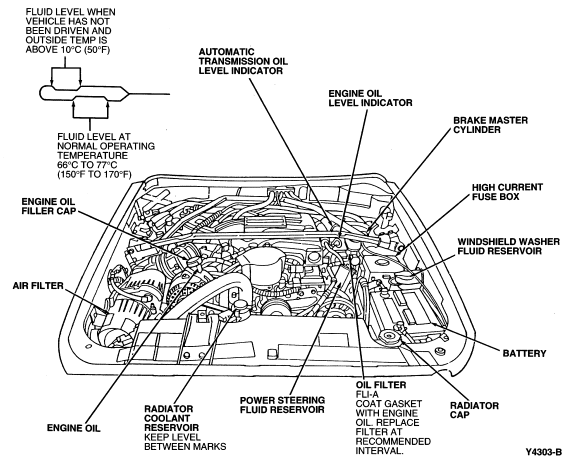 FLUID LEVEL WHEN VEHICLE HAS NOT BEEN DRIVEN AND OUTSIDE TEMP IS ABOVE 10°C (50°F)

FLUID LEVEL AT NORMAL OPERATING TEMPERATURE 66°C TO 77°C (150°F TO 170°F)

AUTOMATIC TRANSMISSION OIL LEVEL INDICATOR

ENGINE OIL LEVEL INDICATOR

BRAKE MASTER CYLINDER

HIGH CURRENT FUSE BOX

WINDSHIELD WASHER FLUID RESERVOIR

ENGINE OIL FILLER CAP

AIR FILTER

BATTERY

RADIATOR CAP

OIL FILTER FLI-A COAT GASKET WITH ENGINE OIL. REPLACE FILTER AT RECOMMENDED INTERVAL.

POWER STEERING FLUID RESERVOIR

RADIATOR COOLANT RESERVOIR KEEP LEVEL BETWEEN MARKS

ENGINE OIL

Y4303-B