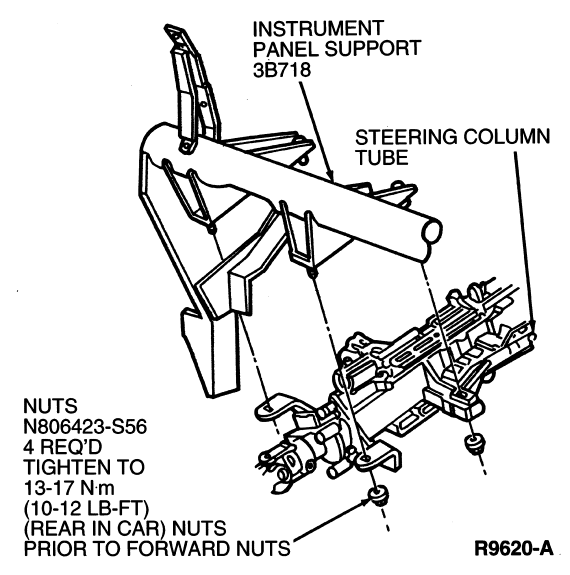 INSTRUMENT PANEL SUPPORT 3B718

STEERING COLUMN TUBE

NUTS
N806423-S56
4 REQ'D
TIGHTEN TO
13-17 N·m
(10-12 LB-FT)
(REAR IN CAR) NUTS
PRIOR TO FORWARD NUTS

R9620-A