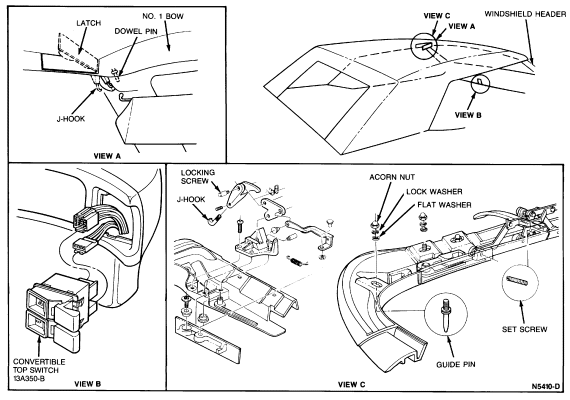 LATCH
NO. 1 BOW
DOWEL PIN
J-HOOK
VIEW A

VIEW C
VIEW A
WINDSHIELD HEADER
VIEW B

CONVERTIBLE TOP SWITCH 13A350-B
VIEW B

LOCKING SCREW
J-HOOK
ACORN NUT
LOCK WASHER
FLAT WASHER
SET SCREW
GUIDE PIN
VIEW C
N5410-D