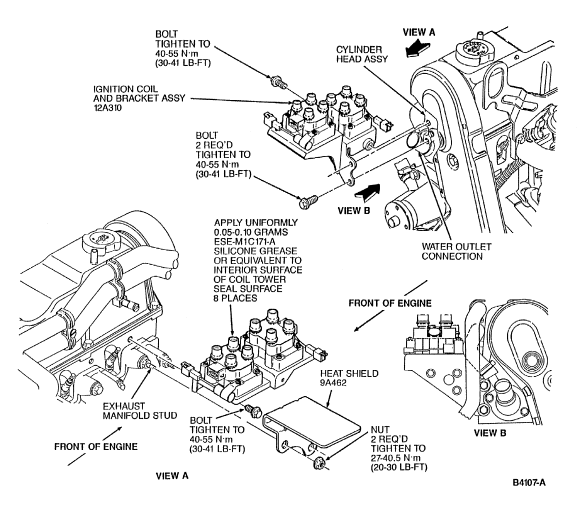 BOLT
TIGHTEN TO
40-55 N·m
(30-41 LB-FT)

VIEW A

CYLINDER
HEAD ASSY

IGNITION COIL
AND BRACKET ASSY
12A310

BOLT
2 REQ'D
TIGHTEN TO
40-55 N·m
(30-41 LB-FT)

VIEW B

APPLY UNIFORMLY
0.05-0.10 GRAMS
ESE-M1C171-A
SILICONE GREASE
OR EQUIVALENT TO
INTERIOR SURFACE
OF COIL TOWER
SEAL SURFACE
8 PLACES

WATER OUTLET
CONNECTION

FRONT OF ENGINE

HEAT SHIELD
9A462

EXHAUST
MANIFOLD STUD

BOLT
TIGHTEN TO
40-55 N·m
(30-41 LB-FT)

FRONT OF ENGINE

NUT
2 REQ'D
TIGHTEN TO
27-40.5 N·m
(20-30 LB-FT)

VIEW B

VIEW A

B4107-A