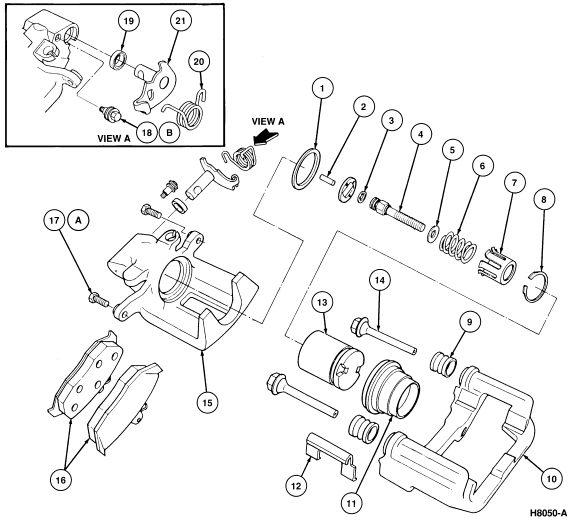 19
21
20
VIEW A
18
B
VIEW A
1
2
3
4
5
6
7
8
17
A
14
13
9
15
16
12
11
10
H8050-A