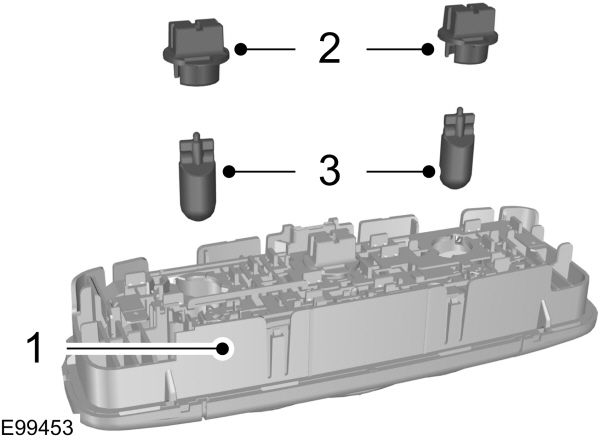 2
3
1
E99453