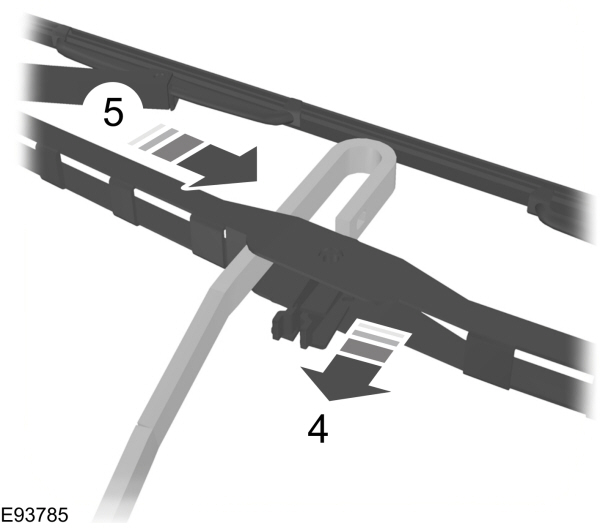 5

4

E93785