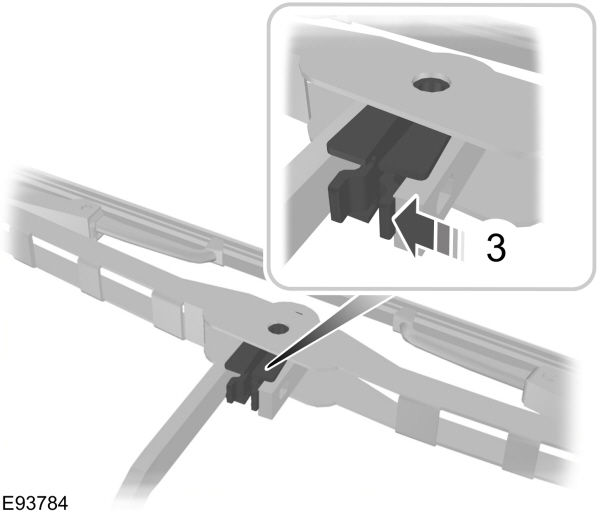 3

E93784