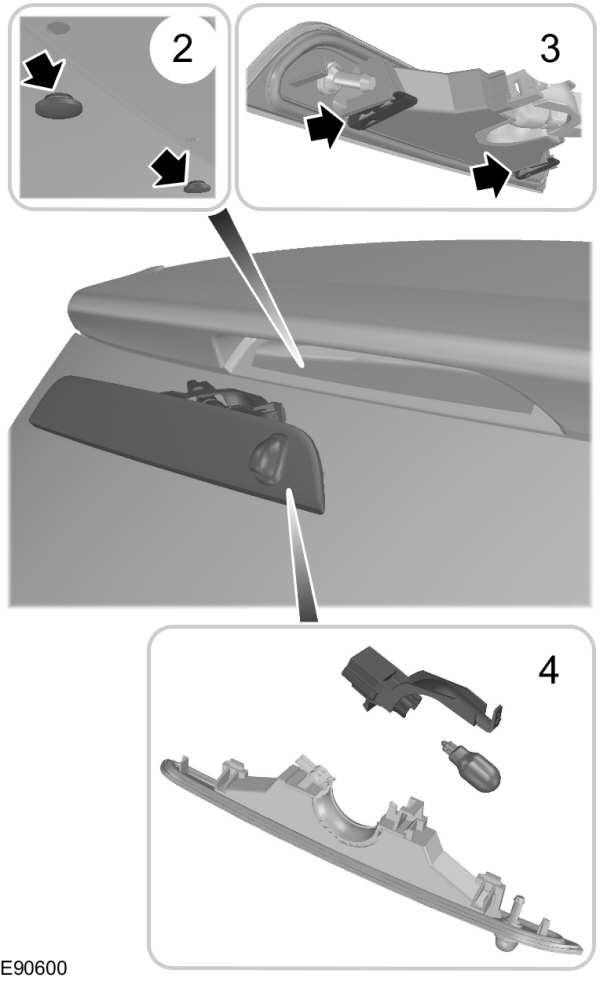 2

3

4

E90600