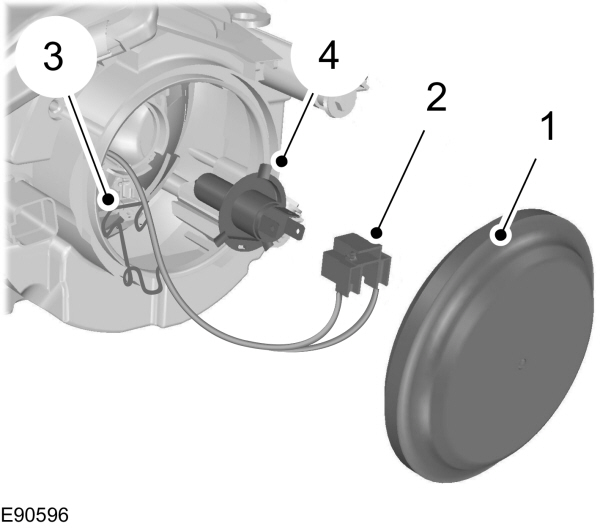 3
4
2
1
E90596