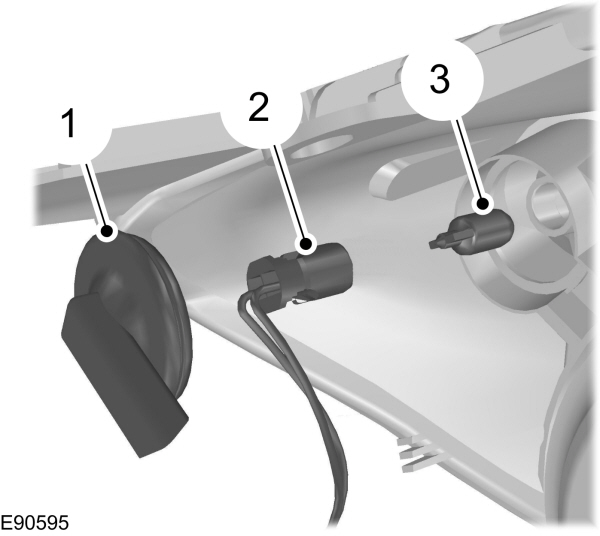 1
2
3
E90595