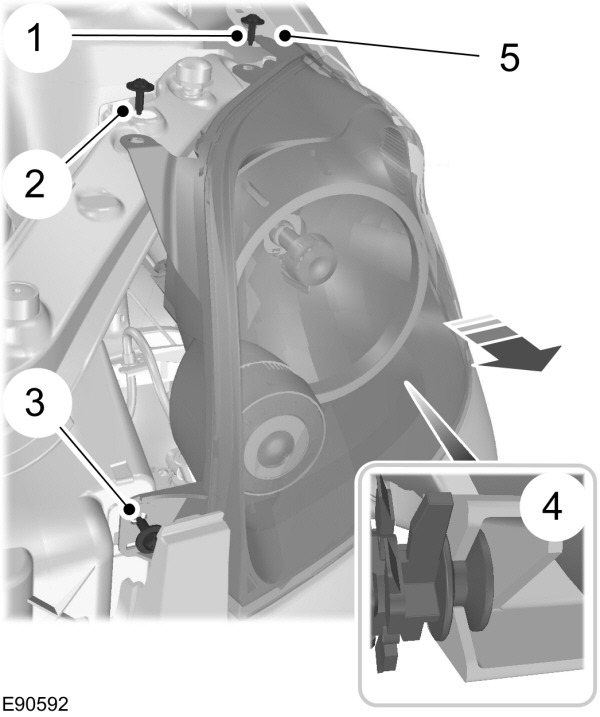 1
5
2
3
4
E90592