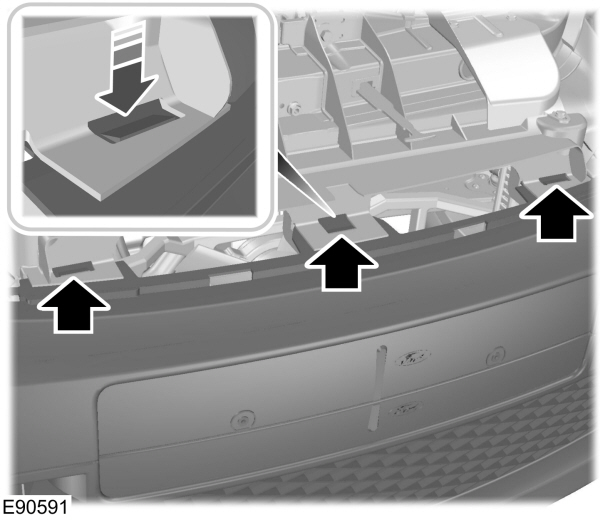 E90591