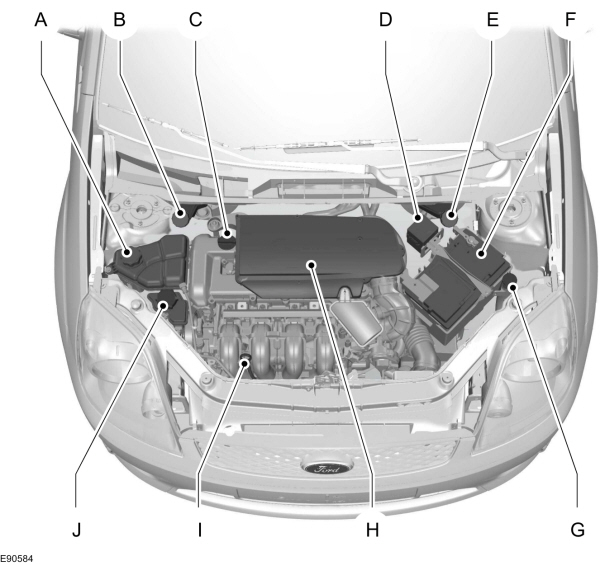 A B C D E F

Ford

J I H G

E90584