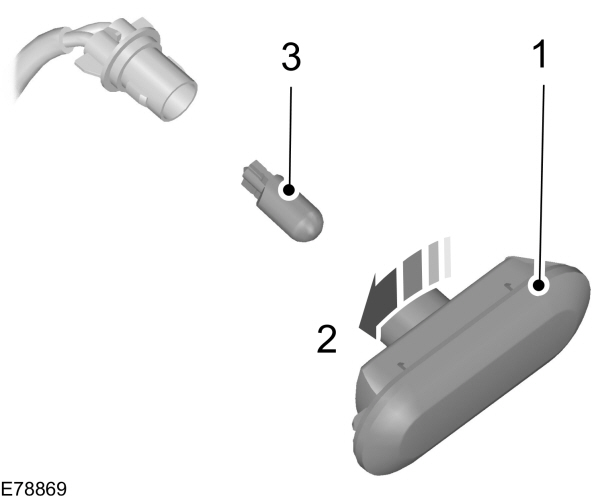 3
1
2
E78869