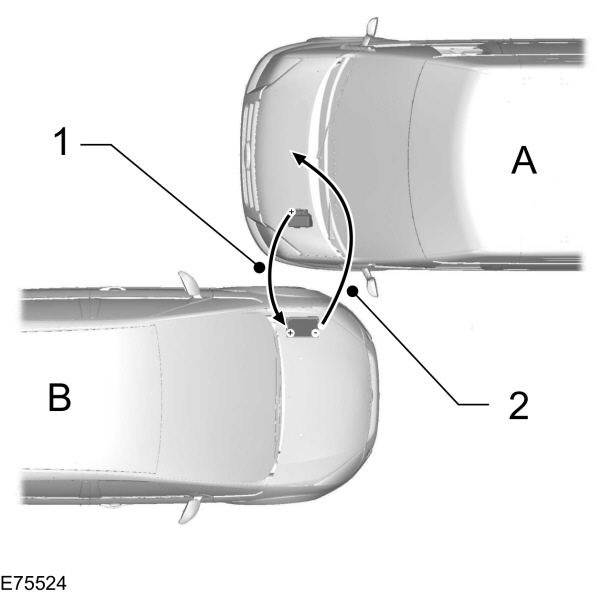 1
A
+
+
-
B
2
E75524