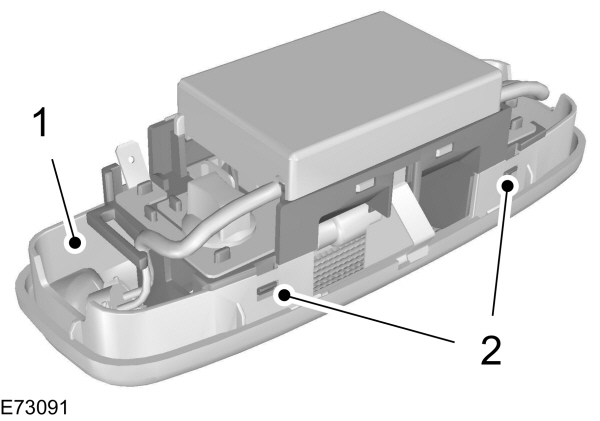 1

2

E73091