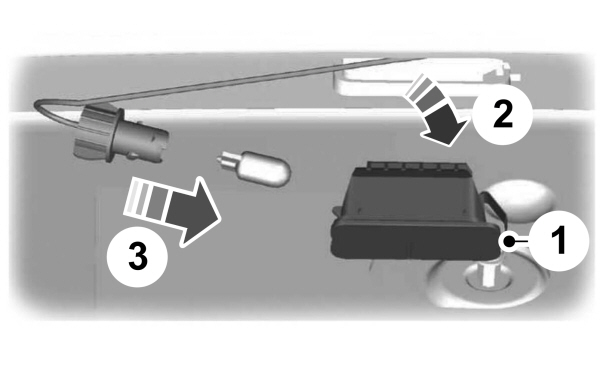 2
3
1