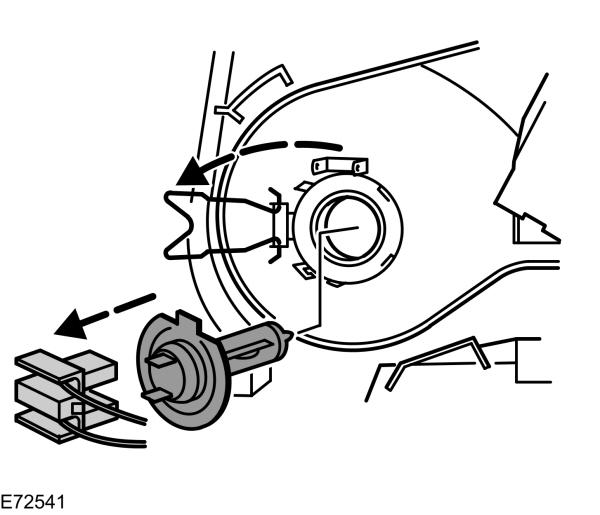 E72541