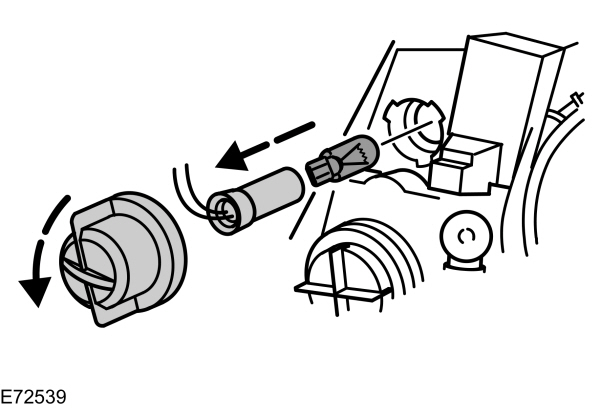 E72539