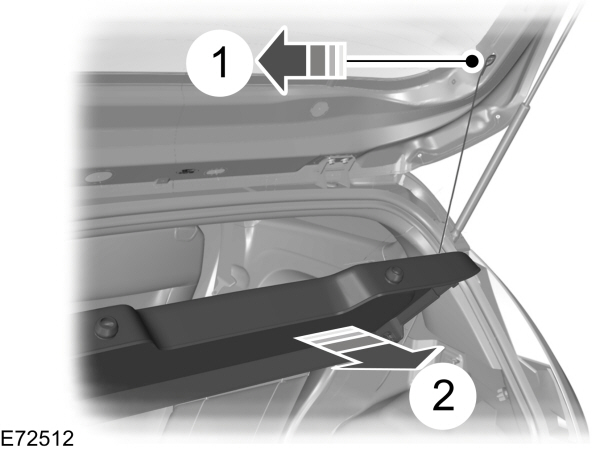 1

2

E72512