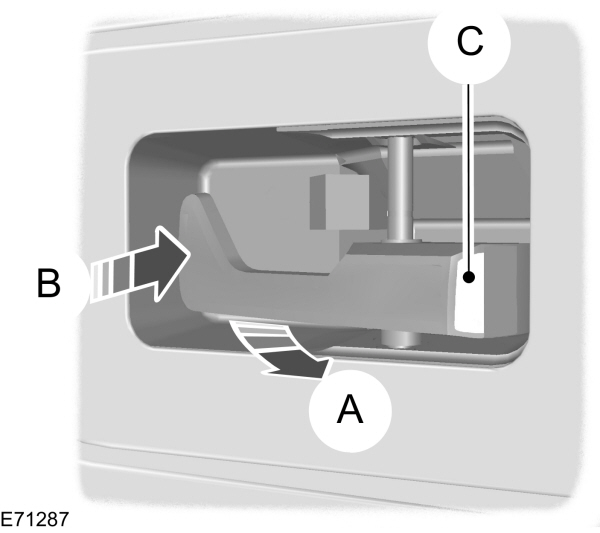 C
B
A
E71287