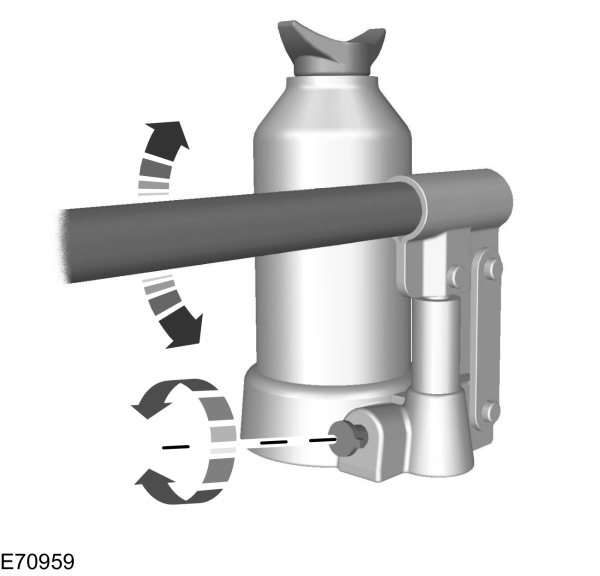 E70959