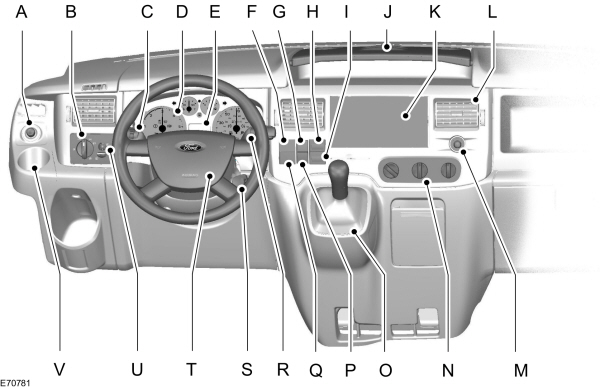 A B C D E F G H I J K L

Ford

V U T S R Q P O N M

E70781