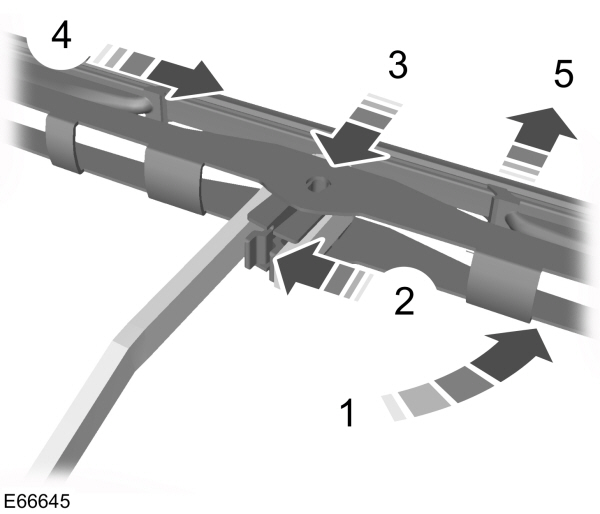 4
3
5
2
1
E66645