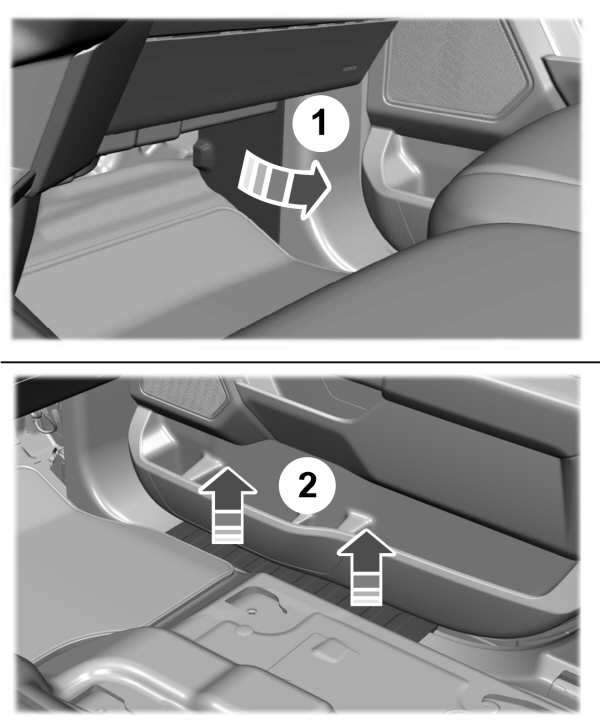 1

2