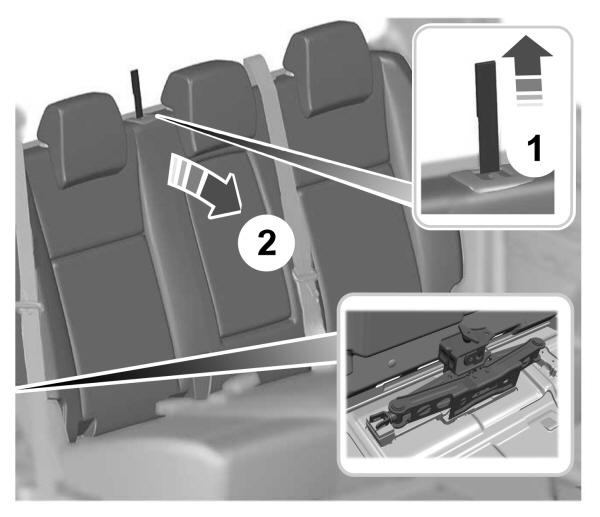 1

2