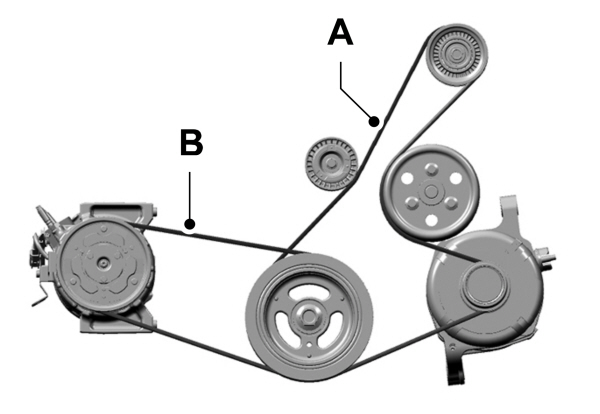 A

B