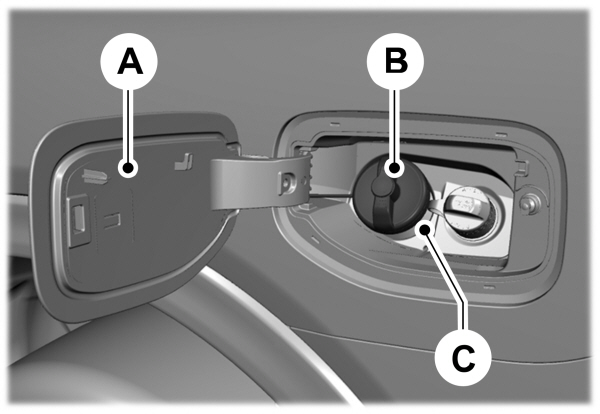 A
B
C