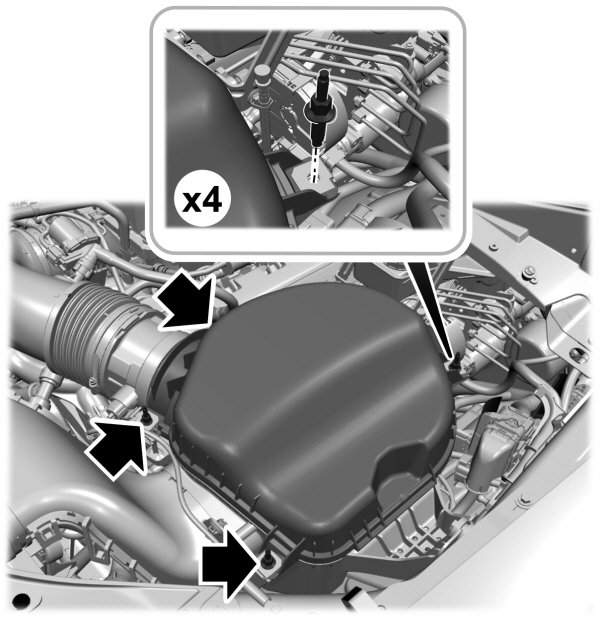 x4