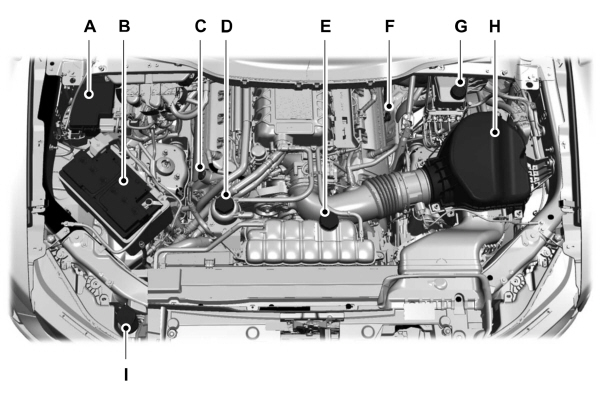 A B C D E F G H

I