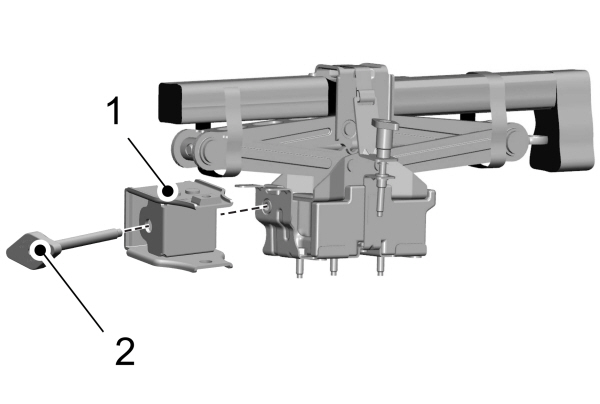 1

2