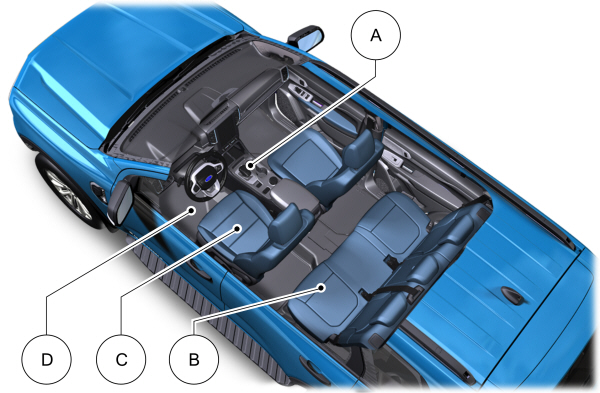 A

D

C

B