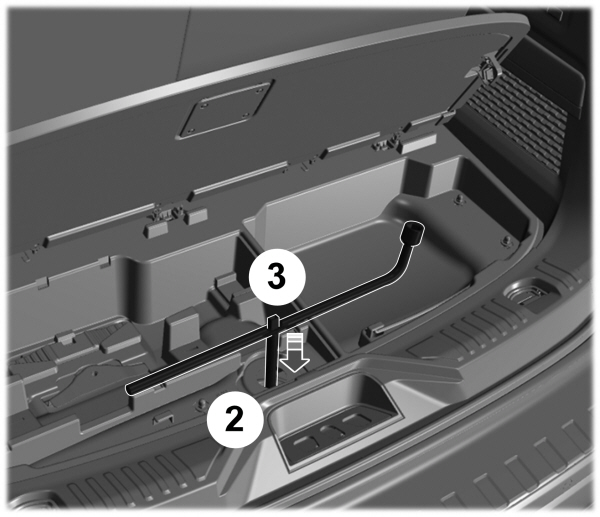 3

2