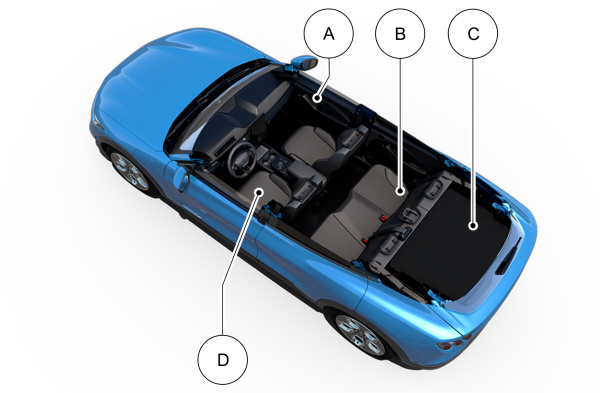 A
B
C
D