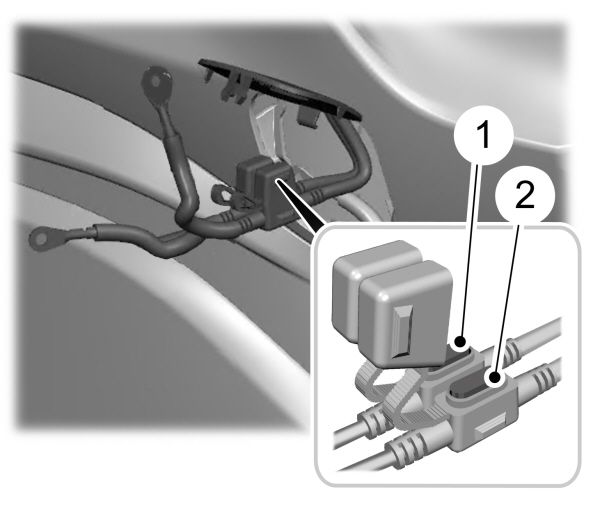 1
2