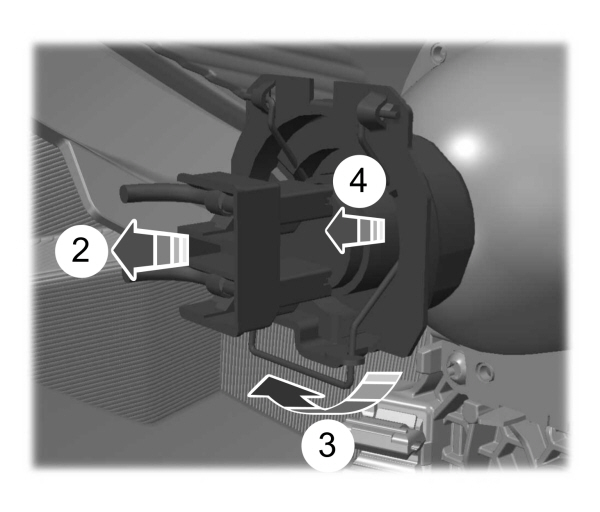 4
2
3