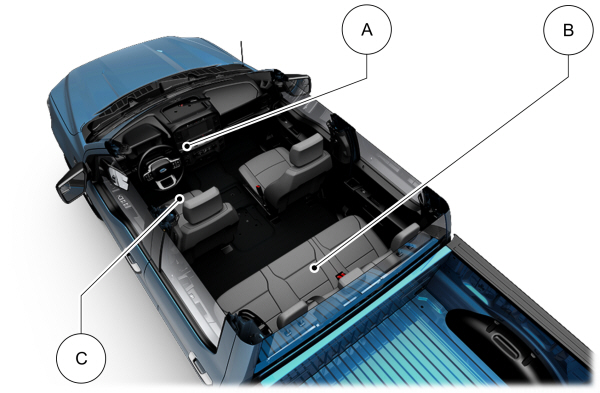 A

B

C