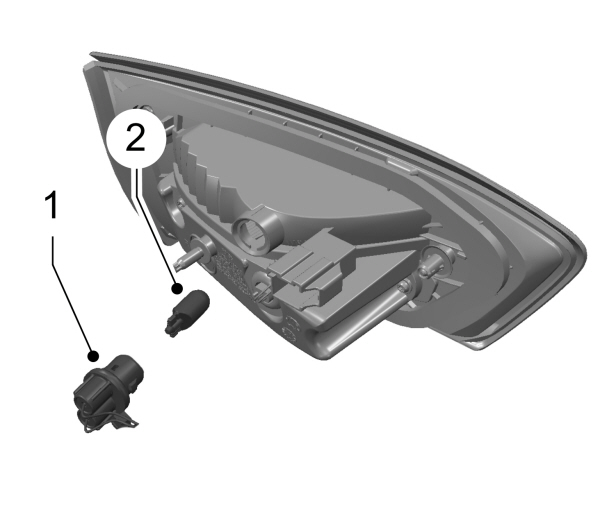 2

1