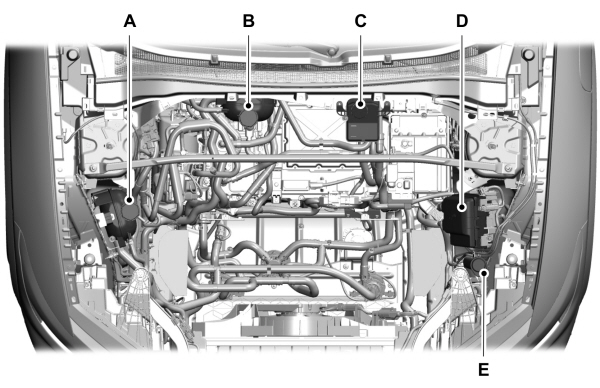 A
B
C
D
E