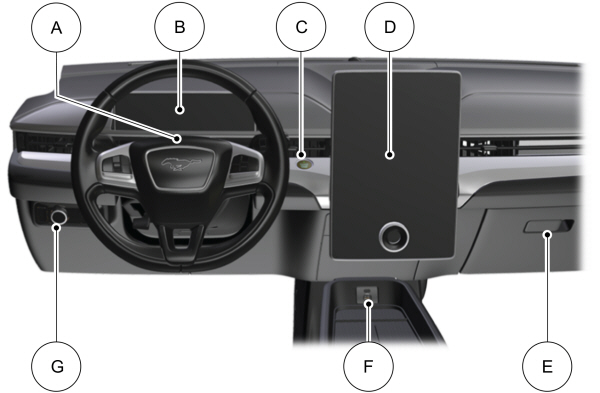 A
B
C
D
G
F
E