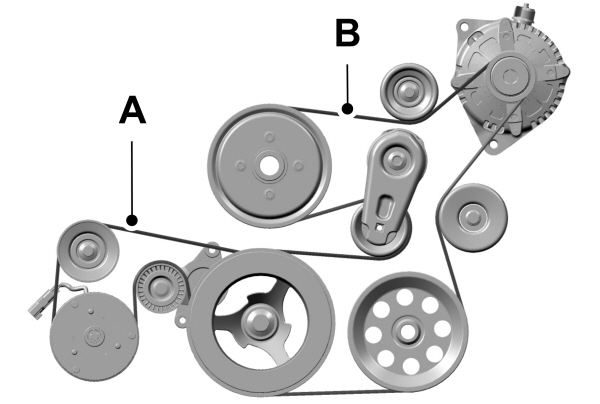 B

A