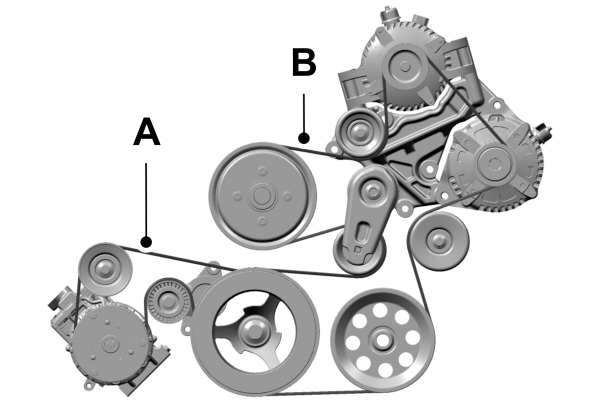 B

A