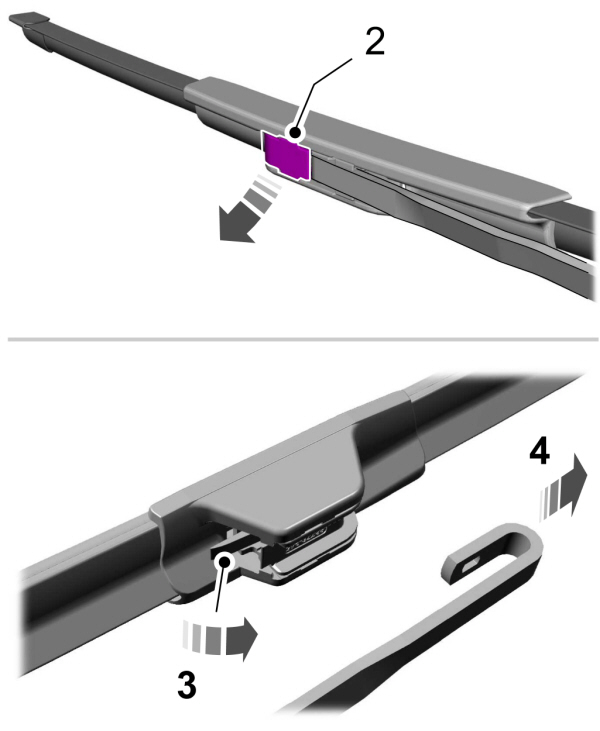 2

4

3