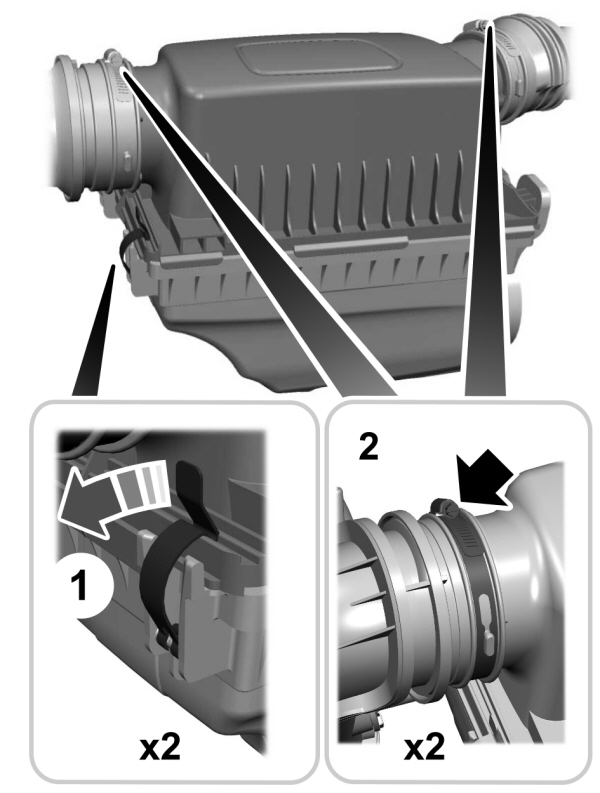 1

x2

2

x2