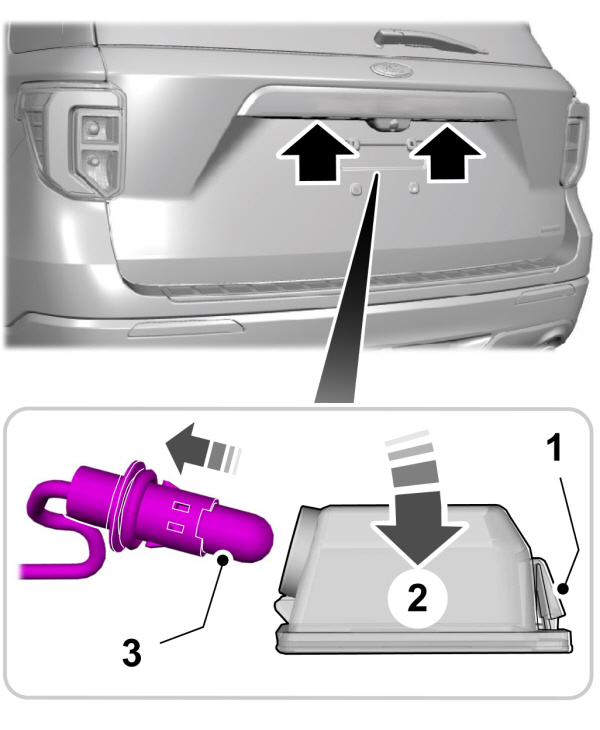 1
2
3