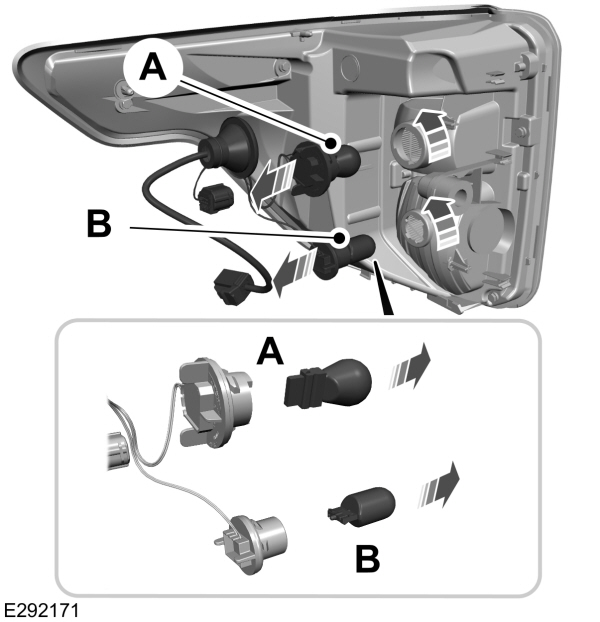 A
B
A
B
E292171