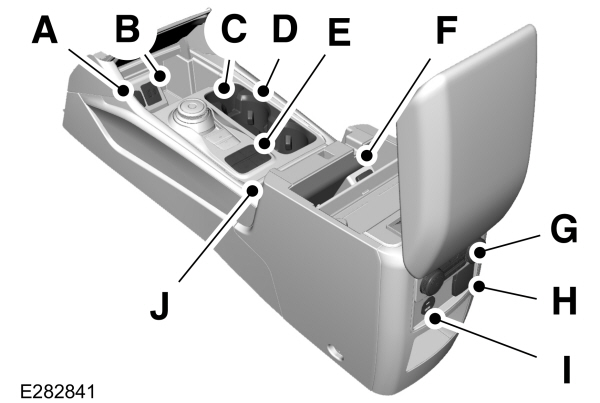 A
B
C
D
E
F
G
H
I
J
E282841