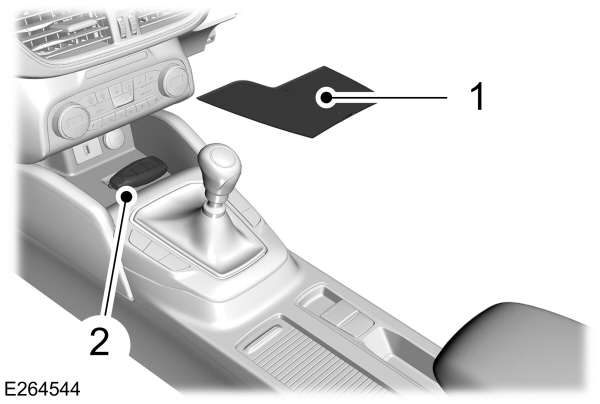 1
2
E264544