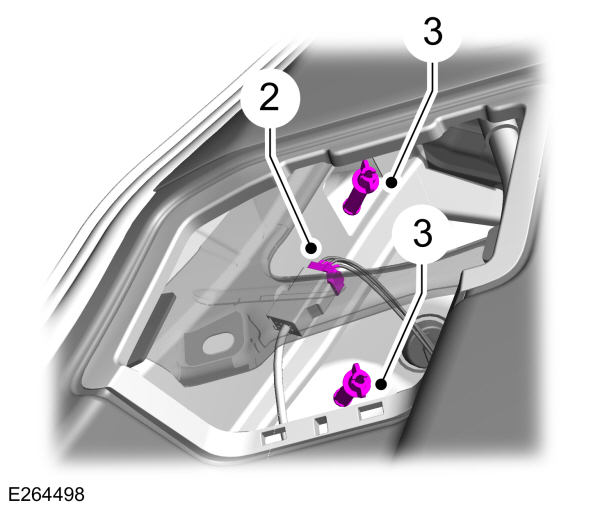 3
2
3
E264498